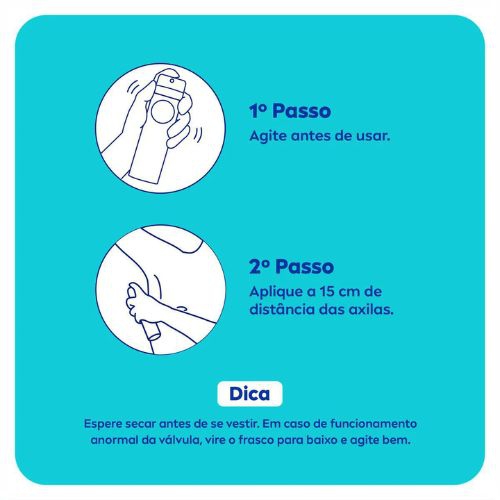 1º Passo
Agite antes de usar.

2º Passo
Aplique a 15 cm de distância das axilas.

Dica

Espere secar antes de se vestir. Em caso de funcionamento anormal da válvula, vire o frasco para baixo e agite bem.