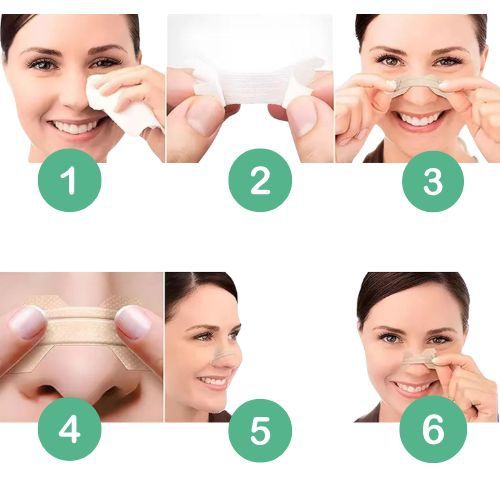 1
2
3
4
5
6